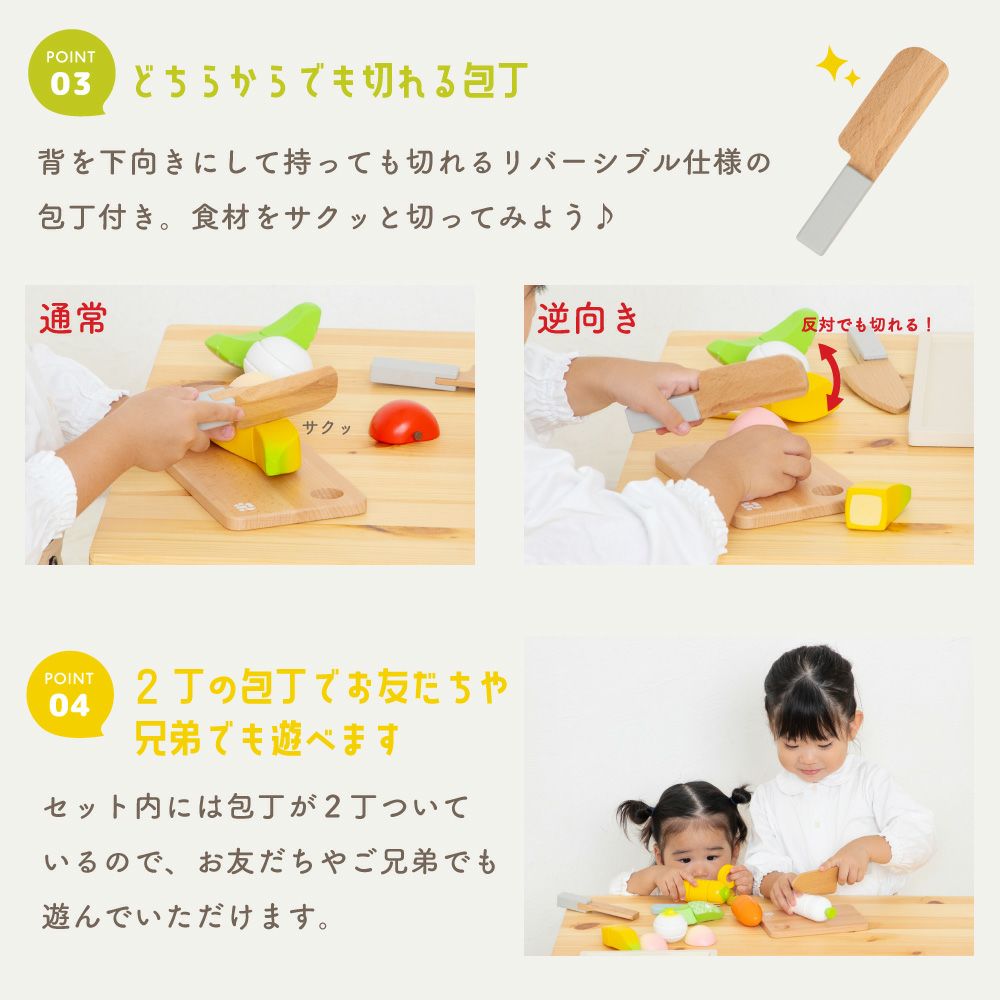 POINT 03 どちらからでも切れる包丁

背を下向きにして持っても切れるリバーシブル仕様の包丁付き。食材をサクッと切ってみよう♪

通常

サクッ

逆向き

反対でも切れる！

POINT 04 2丁の包丁でお友だちや兄弟でも遊べます

セット内には包丁が2丁ついているので、お友だちやご兄弟でも遊んでいただけます。