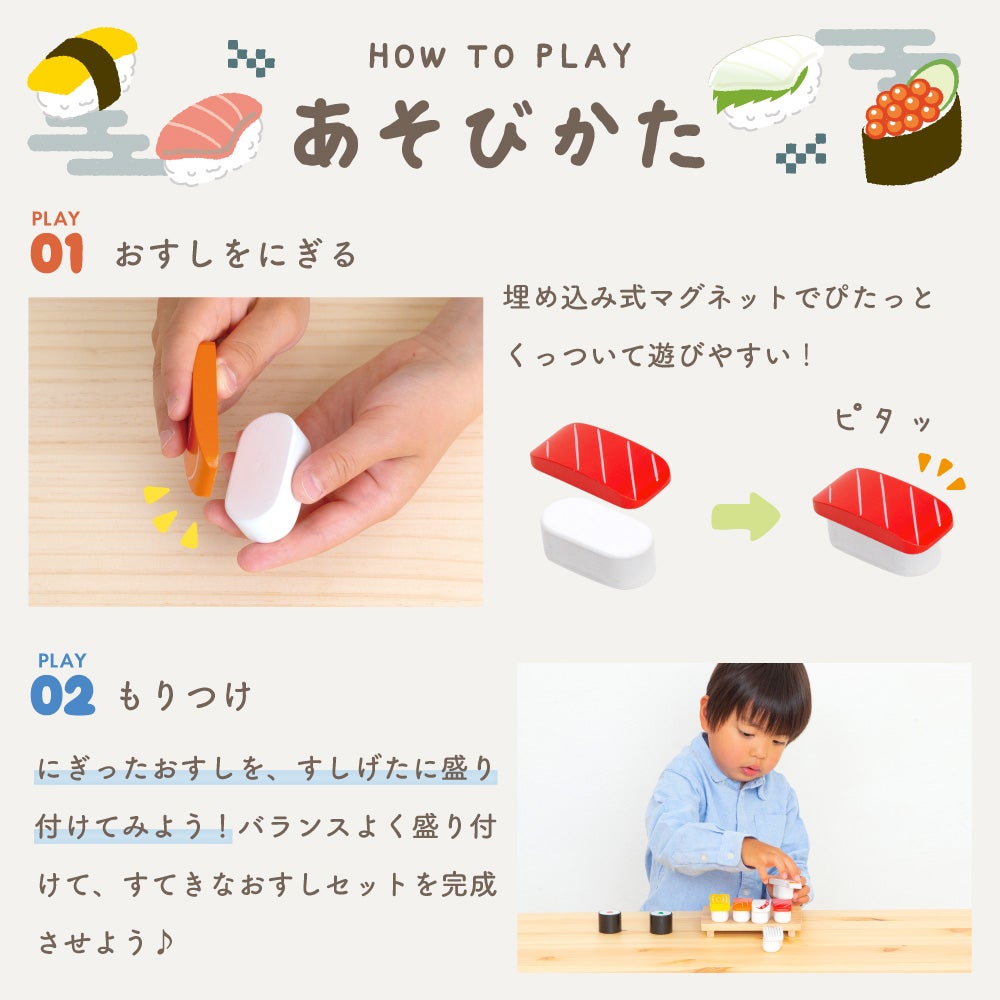 HOW TO PLAY
あそびかた

PLAY
01 おすしをにぎる

埋め込み式マグネットでぴたっとくっついて遊びやすい！

ピタッ

PLAY
02 もりつけ

にぎったおすしを、すしげたに盛り付けてみよう！バランスよく盛り付けて、すてきなおすしセットを完成させよう♪