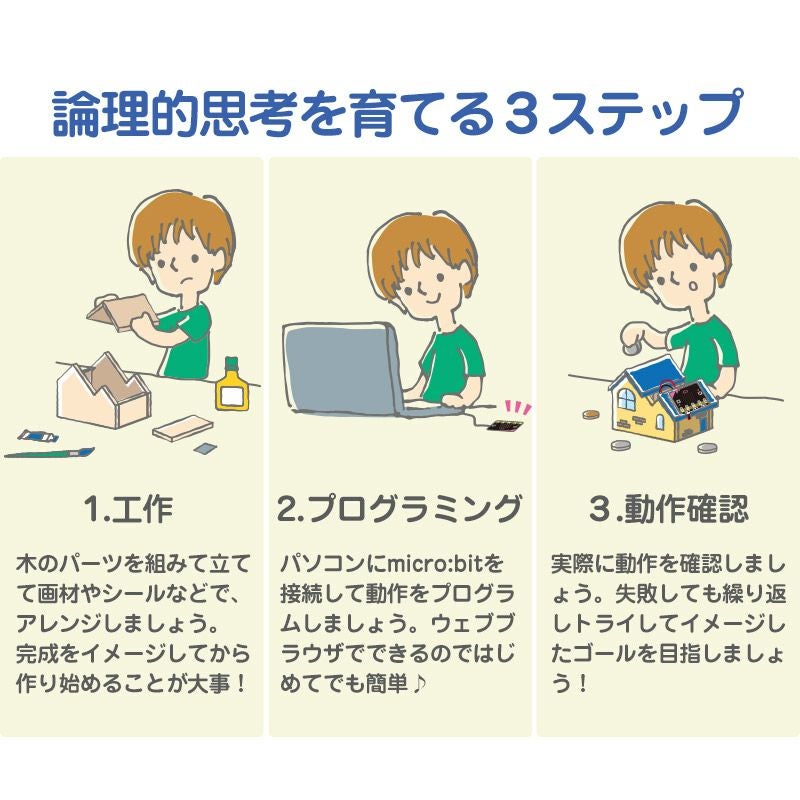 論理的思考を育てる３ステップ

1.工作

木のパーツを組みて立てて画材やシールなどで、アレンジしましょう。完成をイメージしてから作り始めることが大事！

2.プログラミング

パソコンにmicro:bitを接続して動作をプログラムしましょう。ウェブブラウザでできるのではじめてでも簡単♪

３.動作確認

実際に動作を確認しましょう。失敗しても繰り返しトライしてイメージしたゴールを目指しましょう！