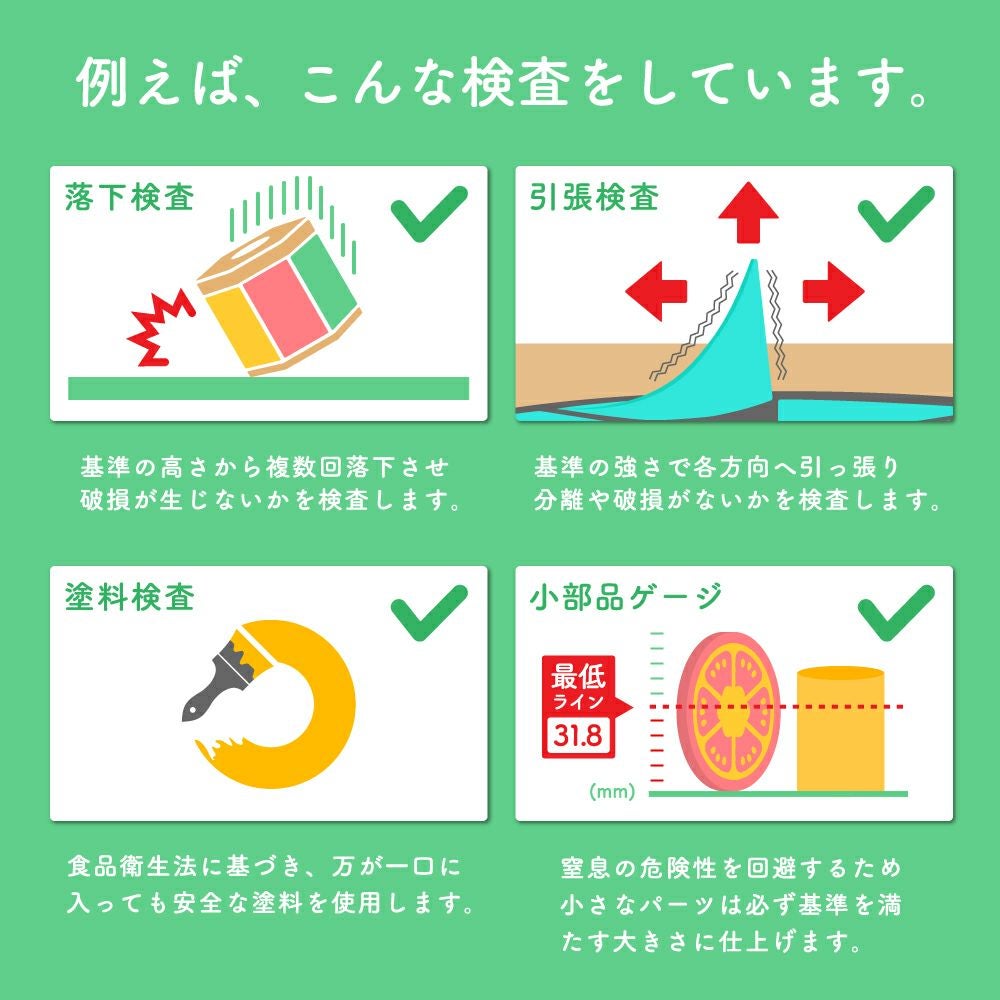 例えば、こんな検査をしています。

落下検査

基準の高さから複数回落下させ破損が生じないかを検査します。

引張検査

基準の強さで各方向へ引っ張り分離や破損がないかを検査します。

塗料検査

食品衛生法に基づき、万が一口に入っても安全な塗料を使用します。

小部品ゲージ

最低ライン

31.8

(mm)

窒息の危険性を回避するため小さなパーツは必ず基準を満たす大きさに仕上げます。