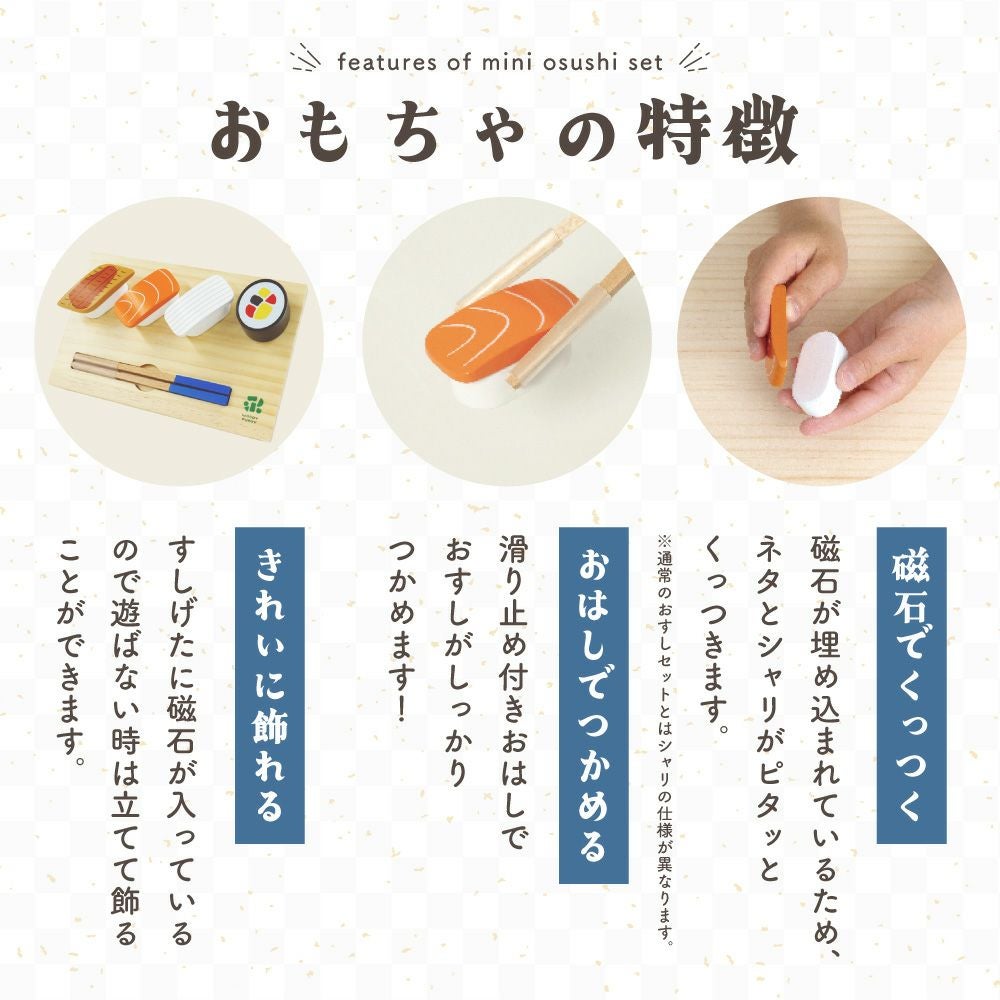 features of mini osushi set

おもちゃの特徴

磁石でくっつく

磁石が埋め込まれているため、ネタとシャリがピタッとくっつきます。

※通常のおすしセットとはシャリの仕様が異なります。

おはしでつかめる

滑り止め付きおはしでおすしがしっかりつかめます！

きれいに飾れる

すしげたに磁石が入っているので遊ばない時は立てて飾ることができます。