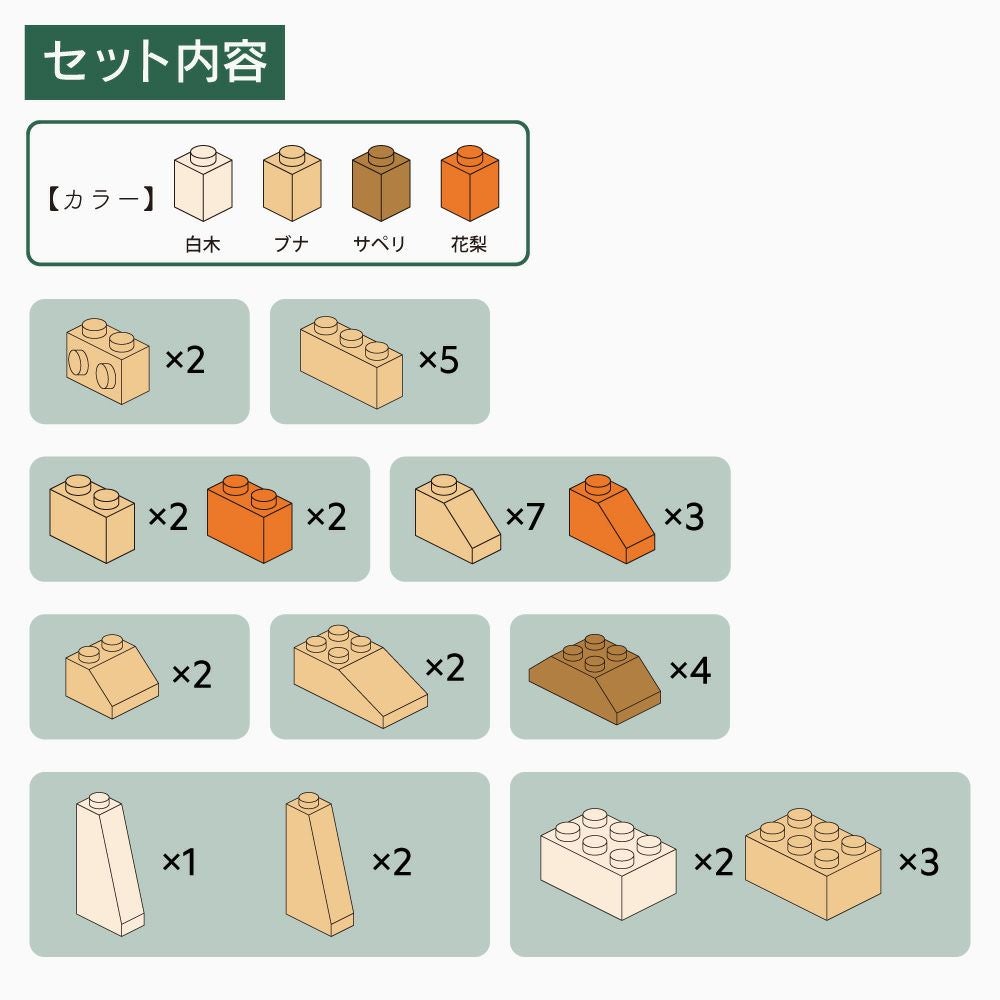 セット内容

【カラー】 白木 ブナ サペリ 花梨

×2 ×5

×2 ×2 ×7 ×3

×2 ×2 ×4

×1 ×2 ×2 ×3