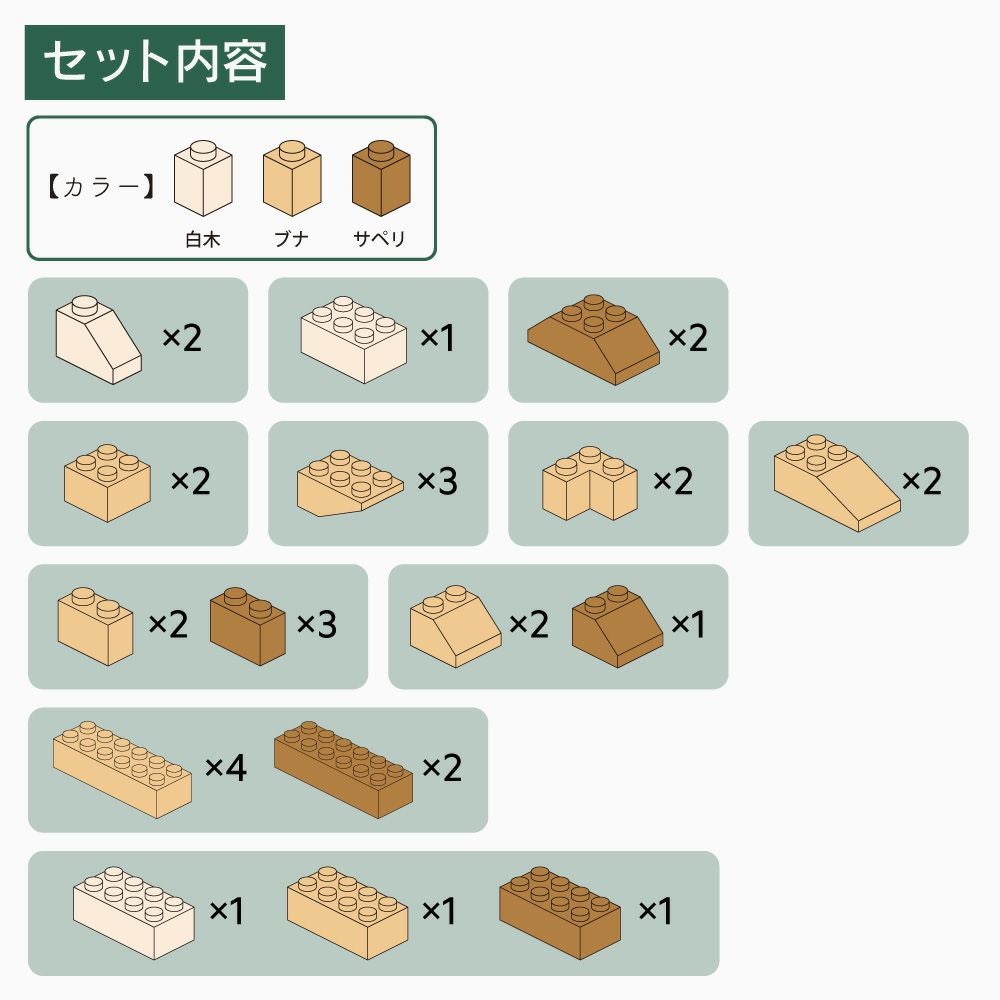 セット内容

【カラー】
白木 ブナ サペリ

×2 ×1 ×2

×2 ×3 ×2 ×2

×2 ×3 ×2 ×1

×4 ×2

×1 ×1 ×1